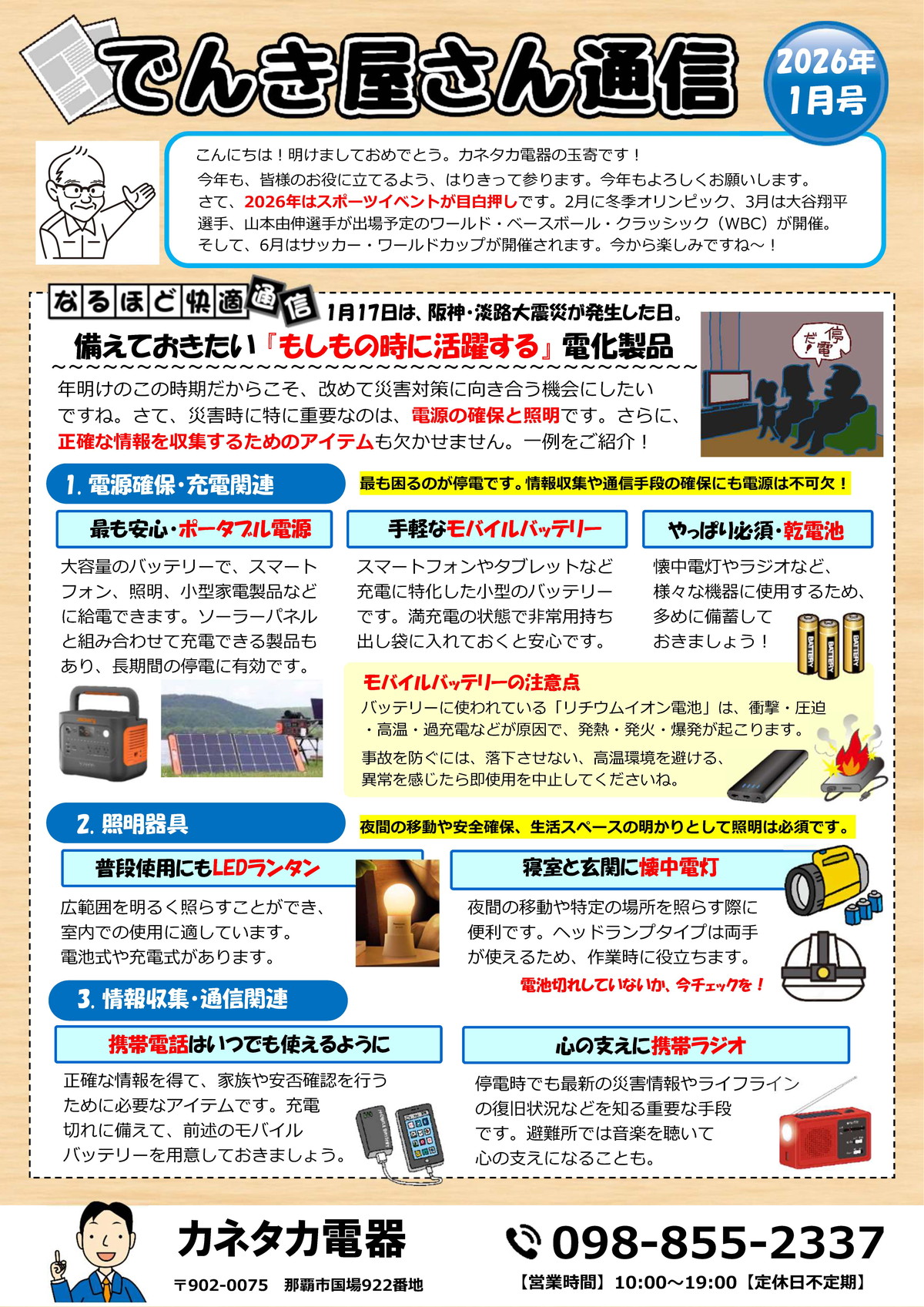 でんき屋さん通信

2026年 1月号

こんにちは！明けましておめでとう。カネタカ電器の玉寄です！
今年も、皆様のお役に立てるよう、はりきって参ります。今年もよろしくお願いします。
さて、2026年はスポーツイベントが目白押しです。2月に冬季オリンピック、3月は大谷翔平選手、山本由伸選手が出場予定のワールド・ベースボール・クラッシック（WBC）が開催。
そして、6月はサッカー・ワールドカップが開催されます。今から楽しみですね～！

なるほど快適通信 1月17日は、阪神・淡路大震災が発生した日。

備えておきたい『もしもの時に活躍する』電化製品

停電だ！

年明けのこの時期だからこそ、改めて災害対策に向き合う機会にしたいですね。さて、災害時に特に重要なのは、電源の確保と照明です。さらに、正確な情報を収集するためのアイテムも欠かせません。一例をご紹介！

1. 電源確保・充電関連

最も困るのが停電です。情報収集や通信手段の確保にも電源は不可欠！

最も安心・ポータブル電源

大容量のバッテリーで、スマートフォン、照明、小型家電製品などに給電できます。ソーラーパネルと組み合わせて充電できる製品もあり、長期間の停電に有効です。

手軽なモバイルバッテリー

スマートフォンやタブレットなど充電に特化した小型のバッテリーです。満充電の状態で非常用持ち出し袋に入れておくと安心です。

やっぱり必須・乾電池

懐中電灯やラジオなど、様々な機器に使用するため、多めに備蓄しておきましょう！

BATTERY BATTERY BATTERY

モバイルバッテリーの注意点

バッテリーに使われている「リチウムイオン電池」は、衝撃・圧迫・高温・過充電などが原因で、発熱・発火・爆発が起こります。
事故を防ぐには、落下させない、高温環境を避ける、異常を感じたら即使用を中止してくださいね。

2. 照明器具

夜間の移動や安全確保、生活スペースの明かりとして照明は必須です。

普段使用にもLEDランタン

広範囲を明るく照らすことができ、室内での使用に適しています。電池式や充電式があります。

寝室と玄関に懐中電灯

夜間の移動や特定の場所を照らす際に便利です。ヘッドランプタイプは両手が使えるため、作業時に役立ちます。

電池切れしていないか、今チェックを！

3. 情報収集・通信関連

携帯電話はいつでも使えるように

正確な情報を得て、家族や安否確認を行うために必要なアイテムです。充電切れに備えて、前述のモバイルバッテリーを用意しておきましょう。

心の支えに携帯ラジオ

停電時でも最新の災害情報やライフラインの復旧状況などを知る重要な手段です。避難所では音楽を聴いて心の支えになることも。

カネタカ電器
〒902-0075 那覇市国場922番地

098-855-2337
【営業時間】10:00～19:00【定休日不定期】