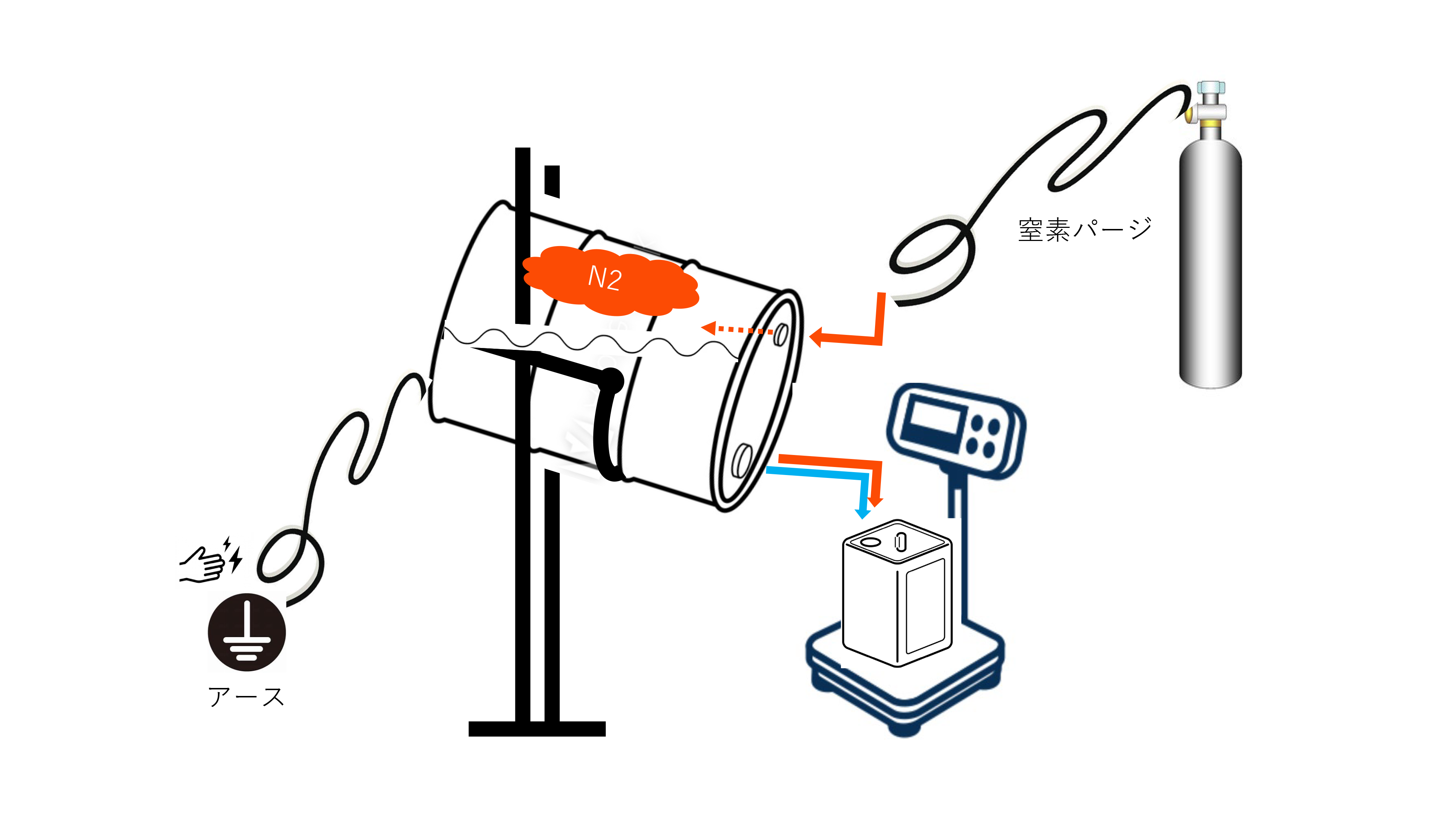 N2

窒素パージ

アース