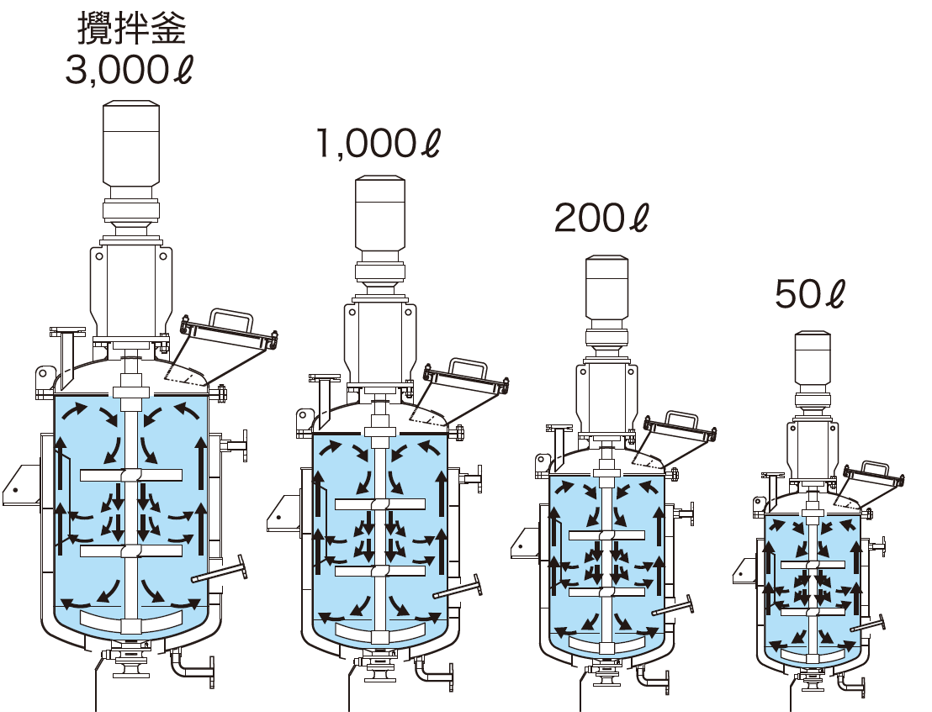 攪拌釜
3,000ℓ

1,000ℓ

200ℓ

50ℓ