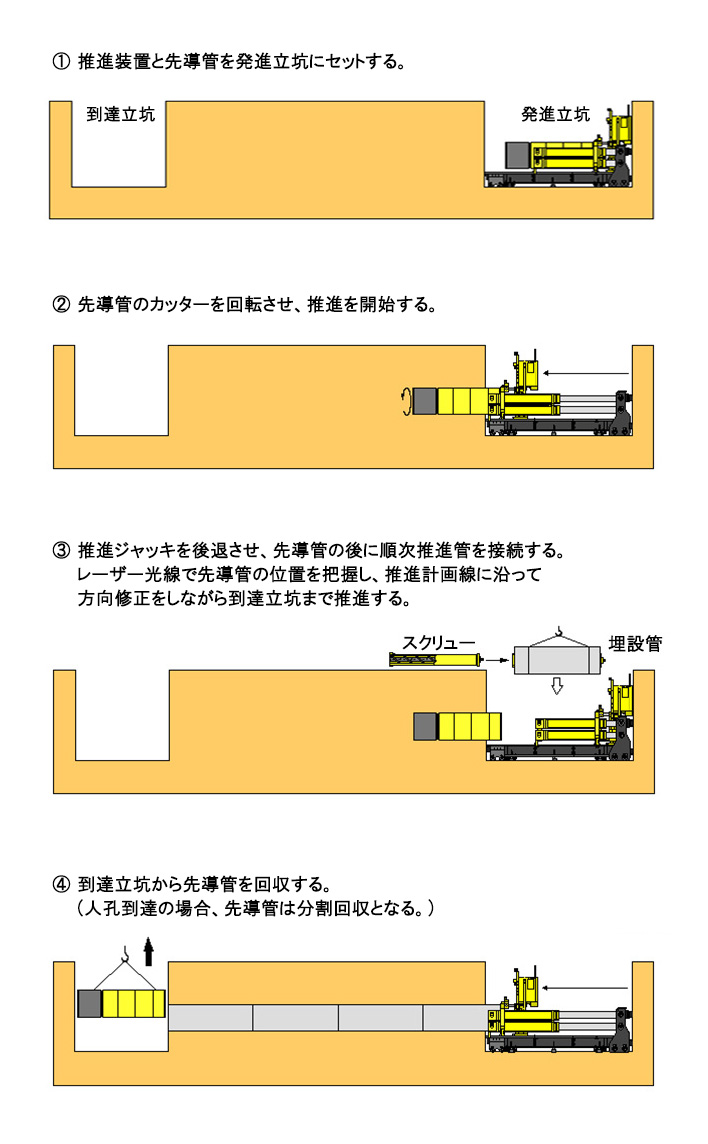 ① 推進装置と先導管を発進立坑にセットする。

到達立坑

発進立坑

② 先導管のカッターを回転させ、推進を開始する。

③ 推進ジャッキを後退させ、先導管の後に順次推進管を接続する。
レーザー光線で先導管の位置を把握し、推進計画線に沿って
方向修正をしながら到達立坑まで推進する。

スクリュー

埋設管

④ 到達立坑から先導管を回収する。
（人孔到達の場合、先導管は分割回収となる。）