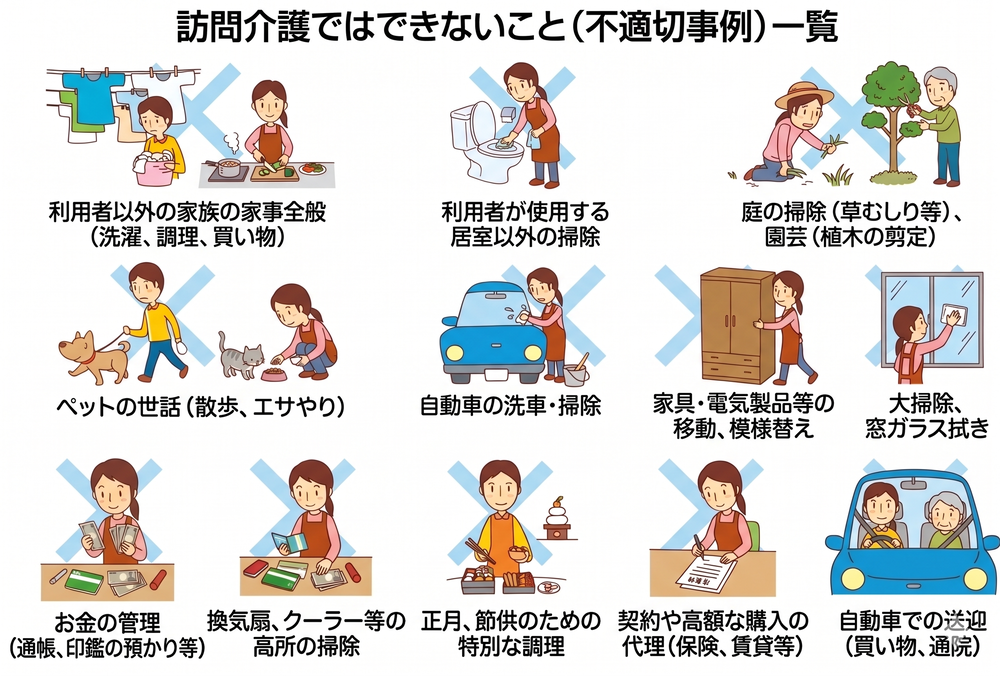 訪問介護ではできないこと（不適切事例）一覧

利用者以外の家族の家事全般（洗濯、調理、買い物）

利用者が使用する居室以外の掃除

庭の掃除（草むしり等）、園芸（植木の剪定）

ペットの世話（散歩、エサやり）

自動車の洗車・掃除

家具・電気製品等の移動、模様替え

大掃除、窓ガラス拭き

お金の管理（通帳、印鑑の預かり等）

換気扇、クーラー等の高所の掃除

正月、節供のための特別な調理

契約や高額な購入の代理（保険、賃貸等）

自動車での送迎（買い物、通院）